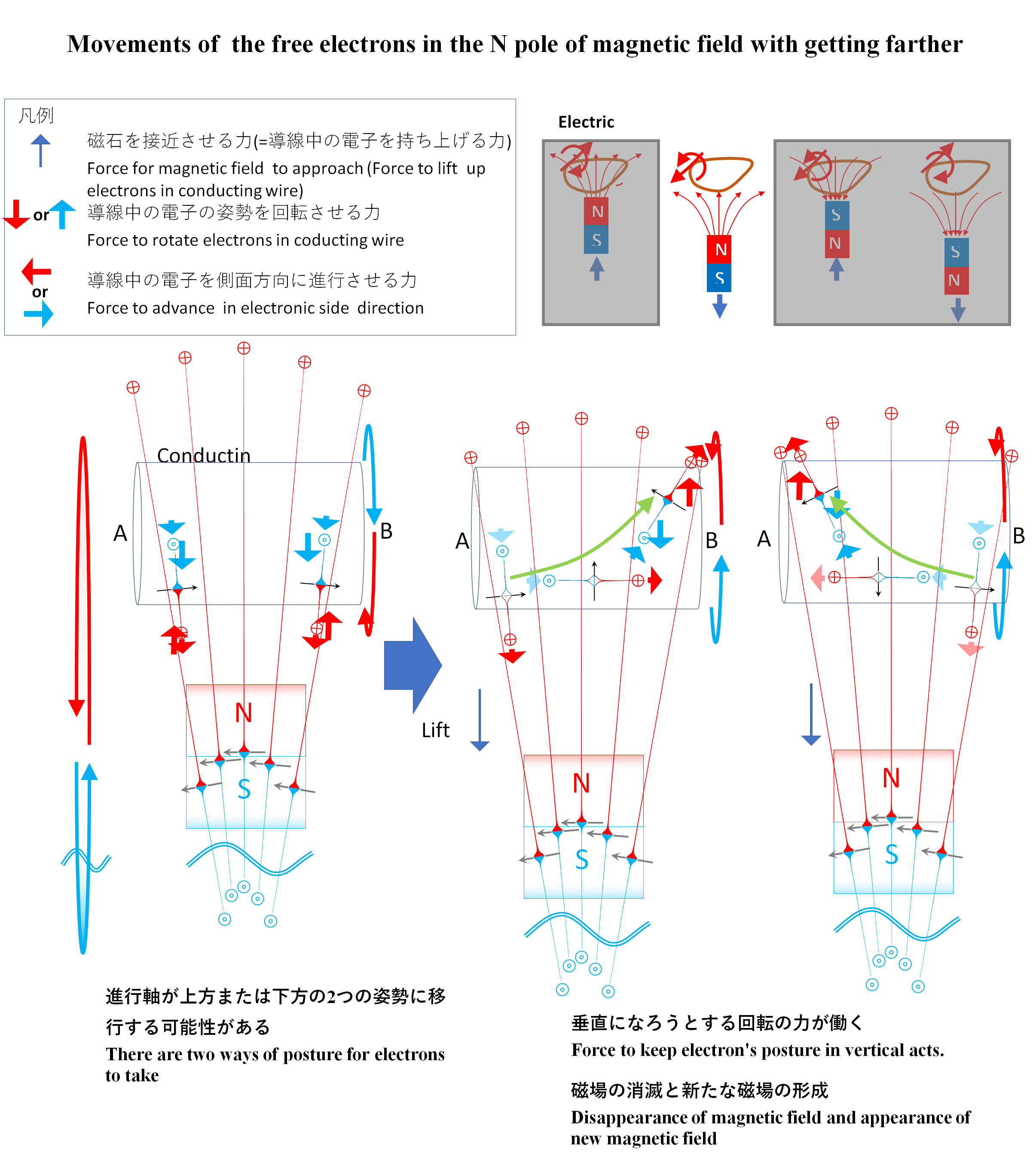 Movements of the free electrons in the N pole of magnetic field with getting farther

凡例

磁石を接近させる力(=導線中の電子を持ち上げる力)

Force for magnetic field to approach (Force to lift up electrons in conducting wire)

or

導線中の電子の姿勢を回転させる力

Force to rotate electrons in coducting wire

or

導線中の電子を側面方向に進行させる力

Force to advance in electronic side direction

Electric

N

S

N

S

S

N

S

N

Conductin

A

B

N

S

Lift

A

B

N

S

A

B

N

S

進行軸が上方または下方の2つの姿勢に移行する可能性がある

There are two ways of posture for electrons to take

垂直になろうとする回転の力が働く

Force to keep electron's posture in vertical acts.

磁場の消滅と新たな磁場の形成

Disappearance of magnetic field and appearance of new magnetic field