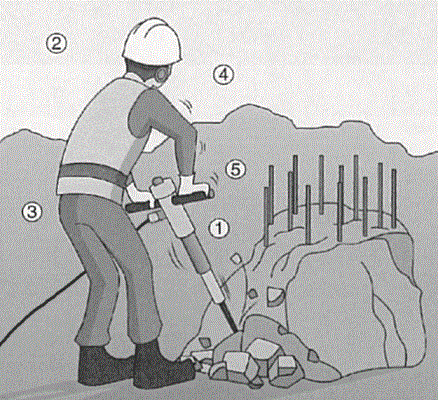 ②
④
⑤
③
①