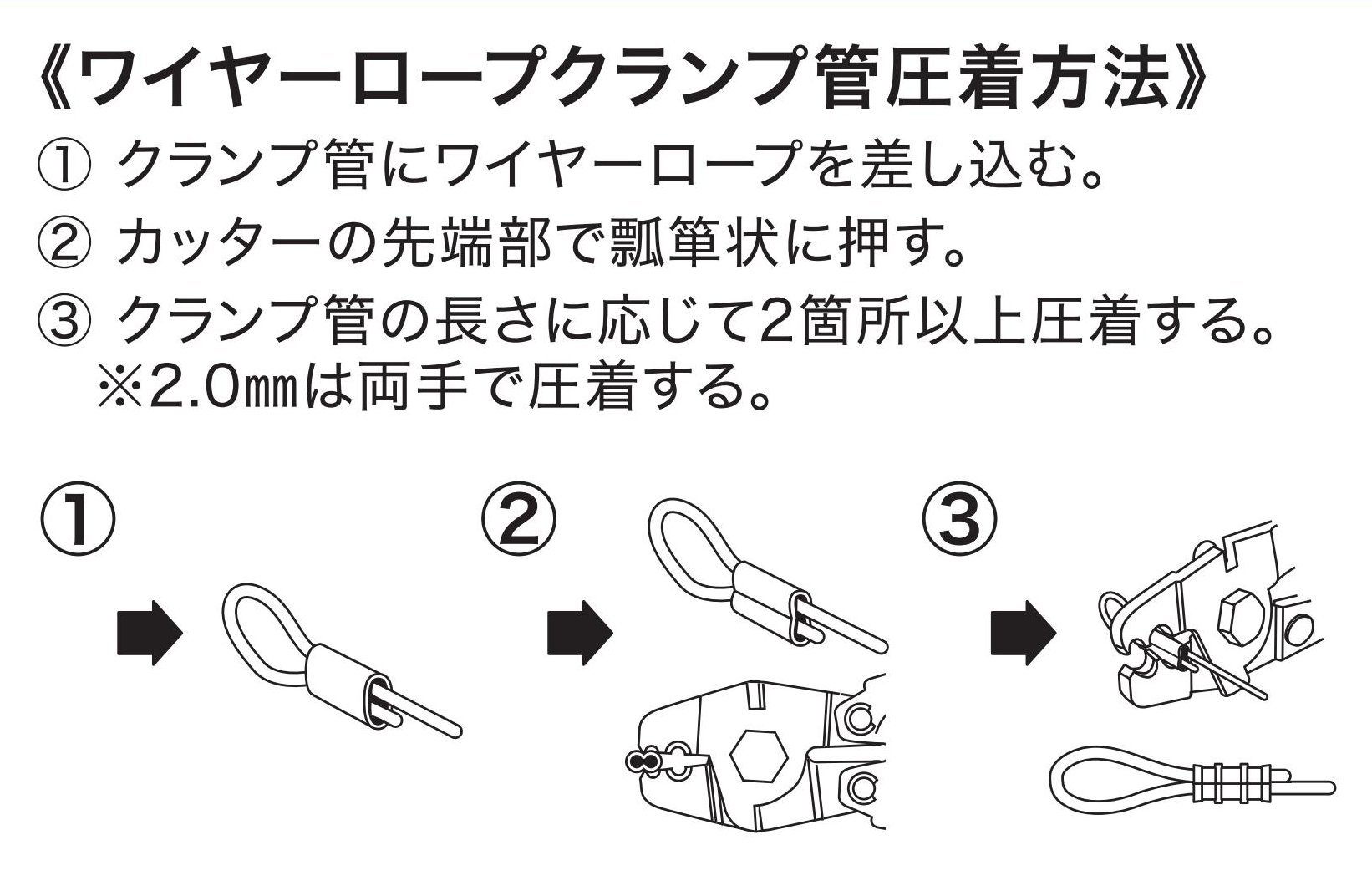 《ワイヤーロープクランプ管圧着方法》

① クランプ管にワイヤーロープを差し込む。

② カッターの先端部で瓢箪状に押す。

③ クランプ管の長さに応じて2箇所以上圧着する。
※2.0㎜は両手で圧着する。

①

②

③