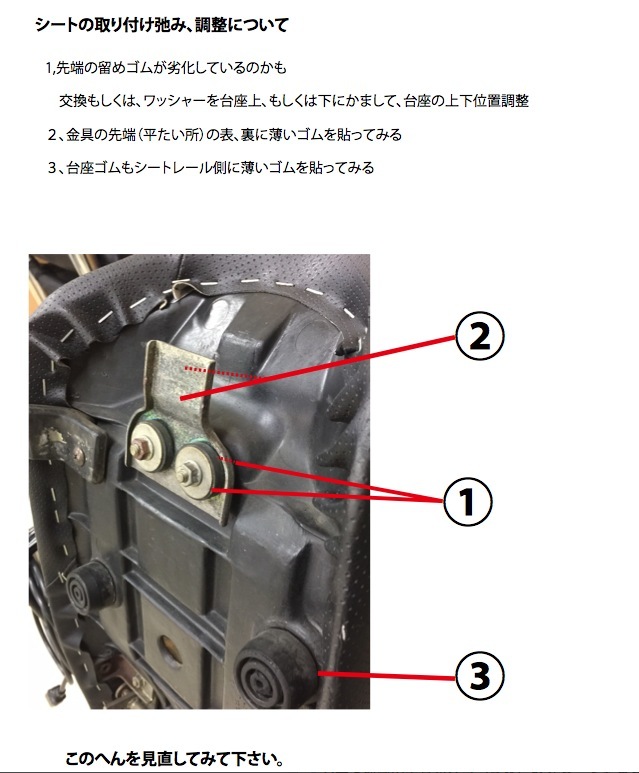 シートの取り付け弛み、調整について

1,先端の留めゴムが劣化しているのかも

交換もしくは、ワッシャーを台座上、もしくは下にかまして、台座の上下位置調整

2、金具の先端（平たい所）の表、裏に薄いゴムを貼ってみる

3、台座ゴムもシートレール側に薄いゴムを貼ってみる

2

1

3

このへんを見直してみて下さい。