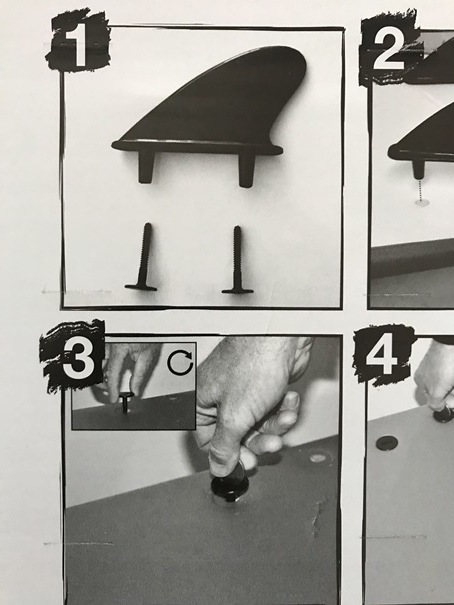 1

2

3

4