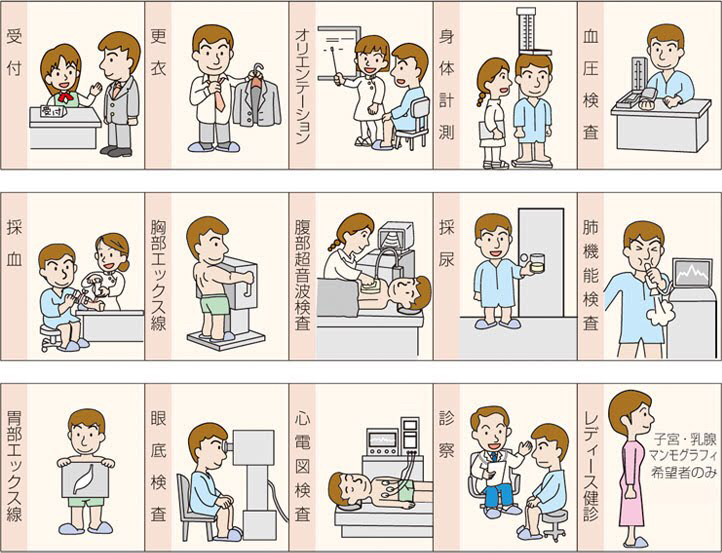 受付

受付

更衣

オリエンテーション

身体計測

血圧検査

採血

胸部エックス線

腹部超音波検査

採尿

肺機能検査

胃部エックス線

眼底検査

心電図検査

診察

レディース健診

子宮・乳腺
マンモグラフィ
希望者のみ