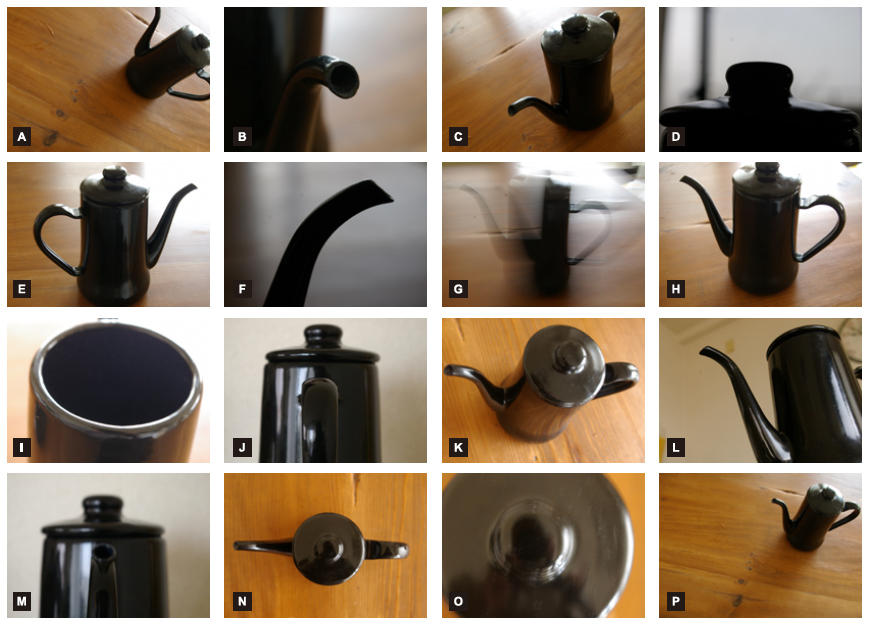 A
B
C
D
E
F
G
H
I
J
K
L
M
N
O
P