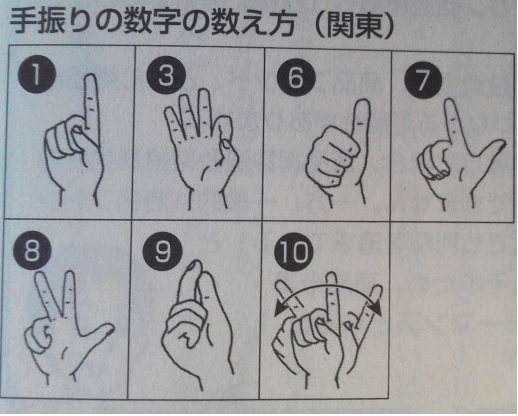 手振りの数字の数え方（関東）

1

3

6

7

8

9

10