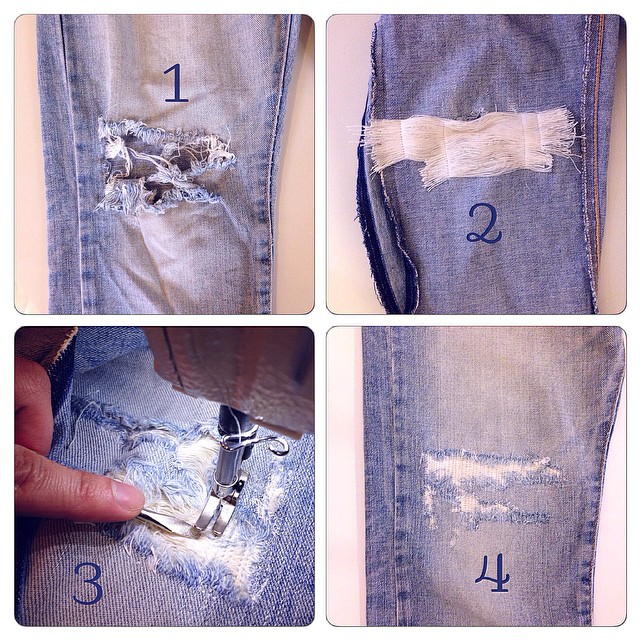 1

2

3

4