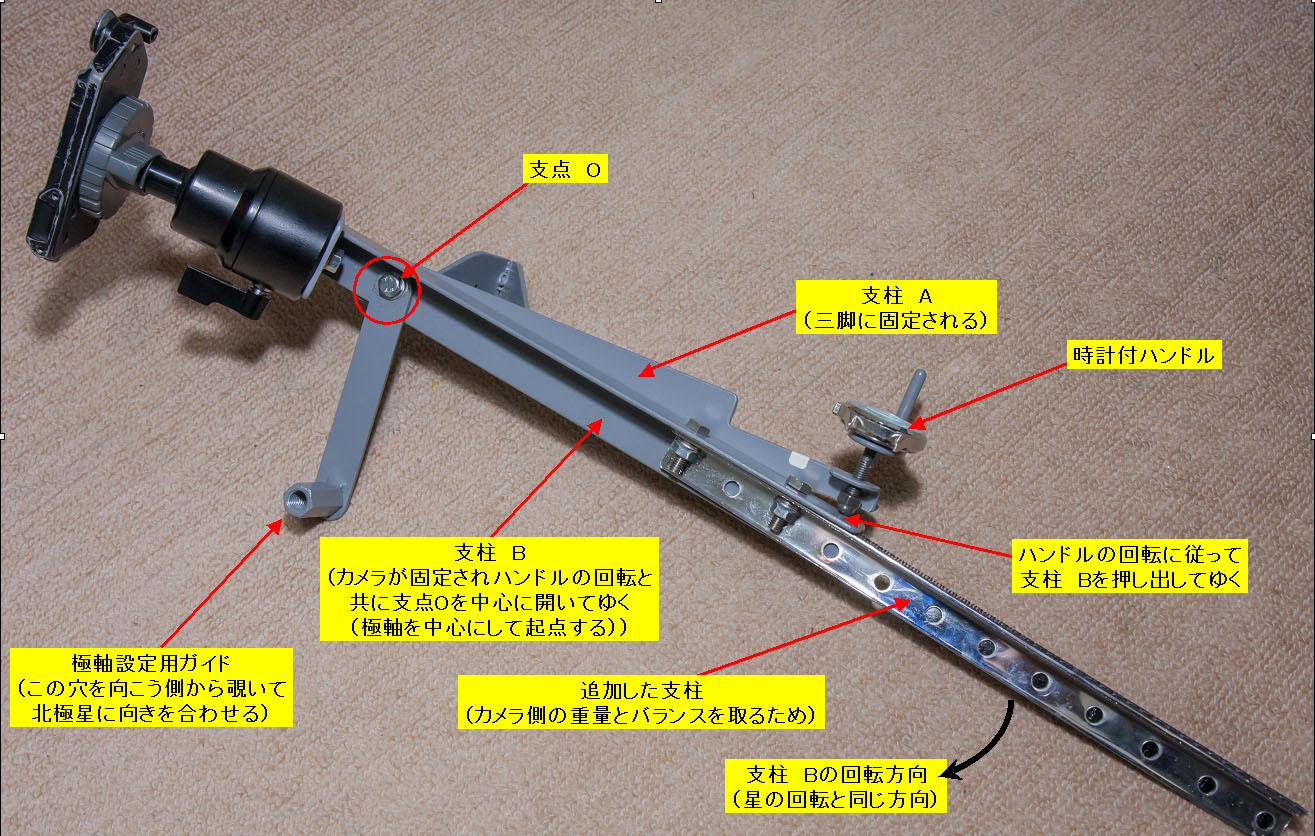 支点　O

支柱　A
（三脚に固定される）

時計付ハンドル

支柱　B
（カメラが固定されハンドルの回転と共に支点Oを中心に開いてゆく
（極軸を中心にして起点する））

ハンドルの回転に従って
支柱　Bを押し出してゆく

極軸設定用ガイド
（この穴を向こう側から覗いて
北極星に向きを合わせる）

追加した支柱
（カメラ側の重量とバランスを取るため）

支柱　Bの回転方向
（星の回転と同じ方向）