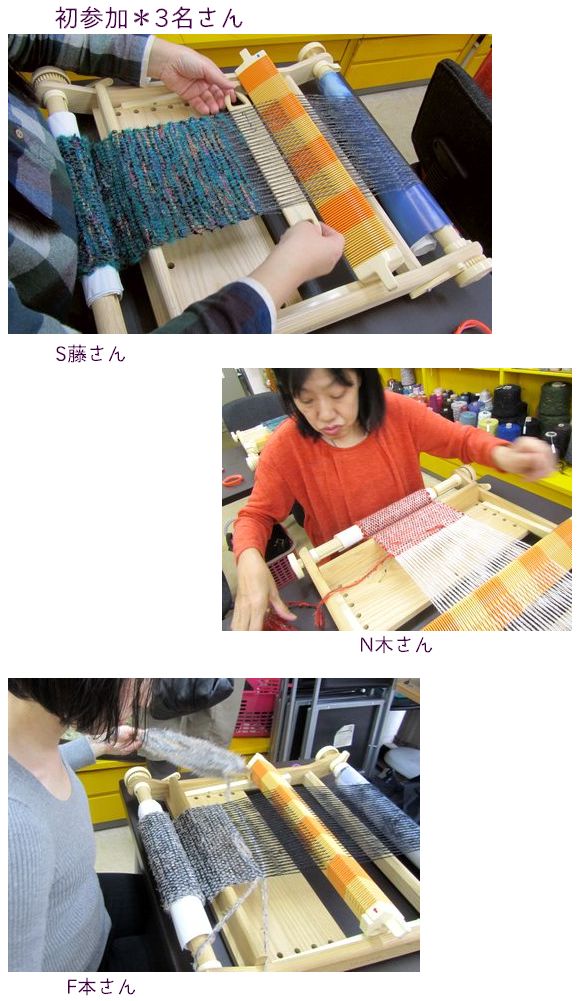 初参加＊3名さん

S藤さん

N木さん

F本さん