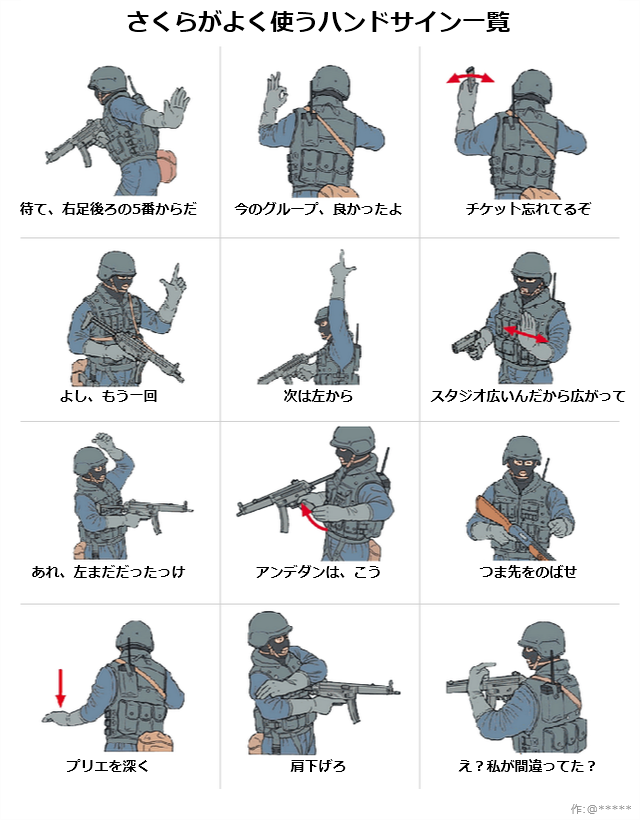 さくらがよく使うハンドサイン一覧

待て、右足後ろの5番からだ

今のグループ、良かったよ

チケット忘れてるぞ

よし、もう一回

次は左から

スタジオ広いんだから広がって

あれ、左まだだったっけ

アンデダンは、こう

つま先をのばせ

プリエを深く

肩下げろ

え？私が間違ってた？

作:@*****