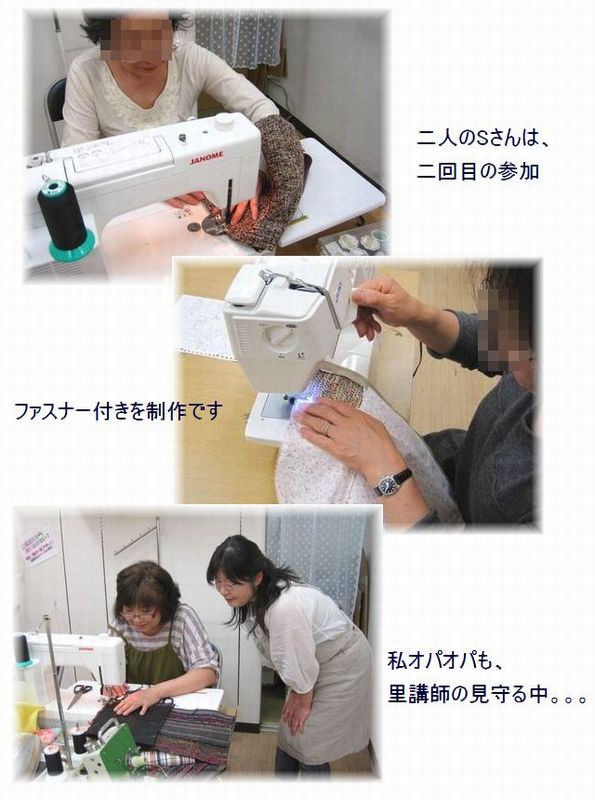 JANOME

二人のSさんは、
二回目の参加

ファスナー付きを制作です

JANOME

私オパオパも、
里講師の見守る中。。。