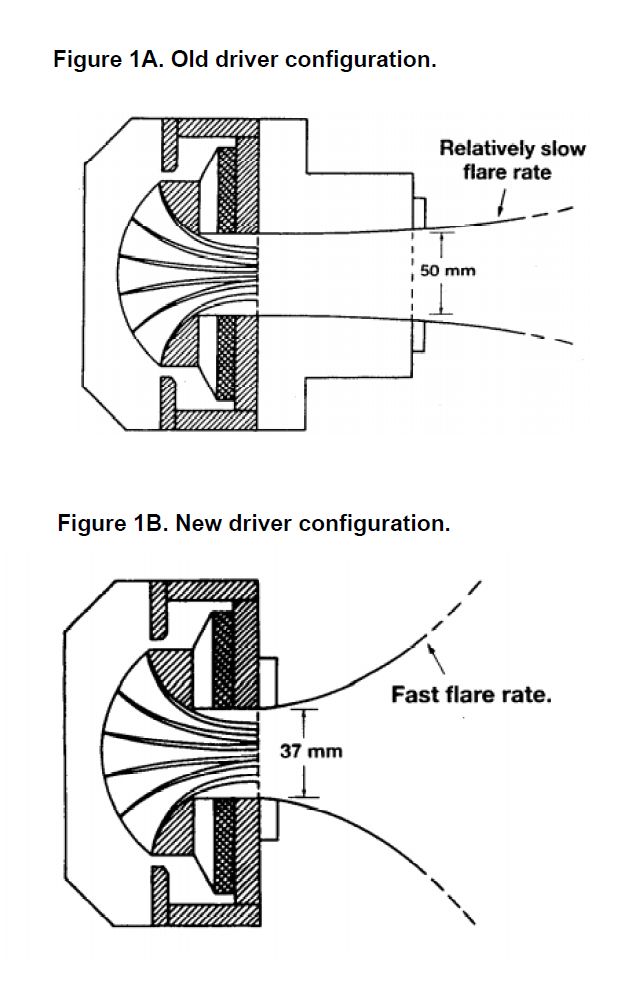 Figure 1A. Old driver configuration.

Relatively slow flare rate

50 mm

Figure 1B. New driver configuration.

Fast flare rate.

37 mm