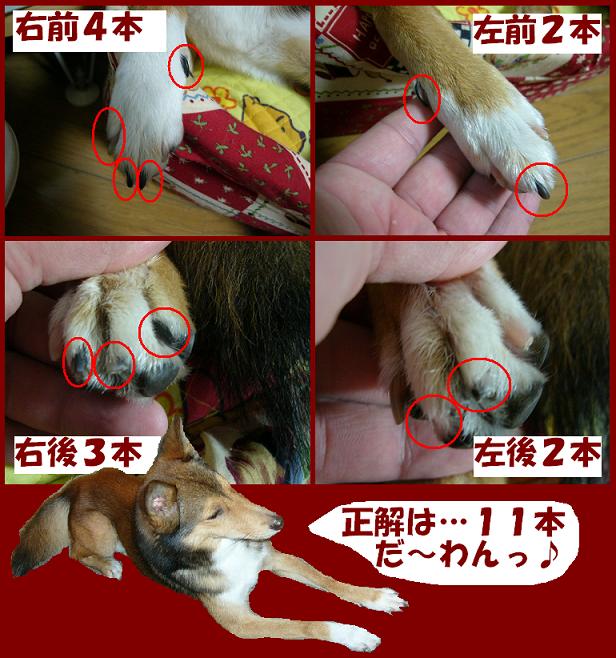 右前４本

左前２本

右後３本

左後２本

正解は…１１本
だ～わんっ♪