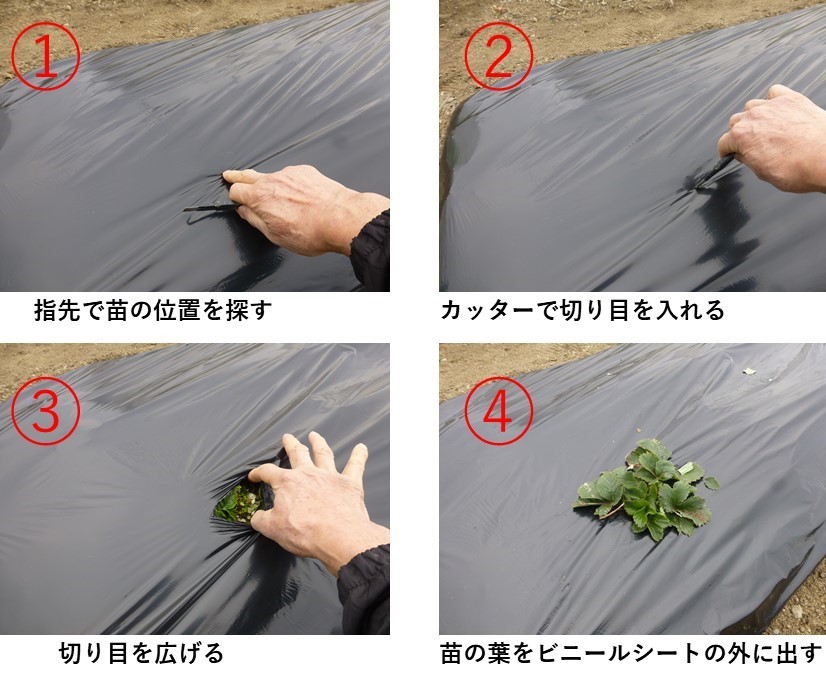 ①
指先で苗の位置を探す

②
カッターで切り目を入れる

③
切り目を広げる

④
苗の葉をビニールシートの外に出す