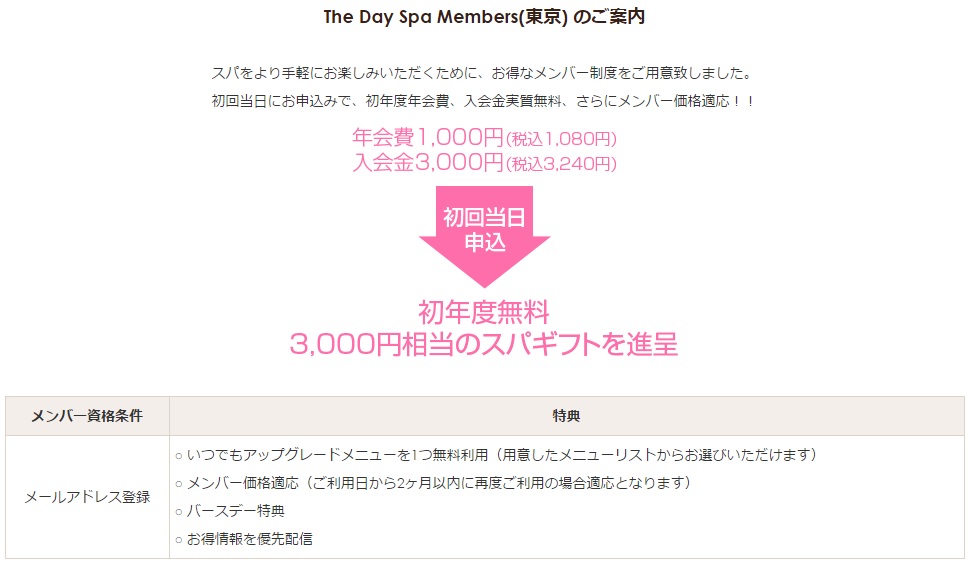 The Day Spa Members(東京) のご案内

スパをより手軽にお楽しみいただくために、お得なメンバー制度をご用意致しました。
初回当日にお申込みで、初年度年会費、入会金実質無料、さらにメンバー価格適応！！

年会費1,000円(税込1,080円)
入会金3,000円(税込3,240円)

初回当日
申込

初年度無料
3,000円相当のスパギフトを進呈

| メンバー資格条件 | 特典 |
|---|---|
| メールアドレス登録 | ○ いつでもアップグレードメニューを1つ無料利用（用意したメニューリストからお選びいただけます）<br>○ メンバー価格適応（ご利用日から2ヶ月以内に再度ご利用の場合適応となります）<br>○ バースデー特典<br>○ お得情報を優先配信 |