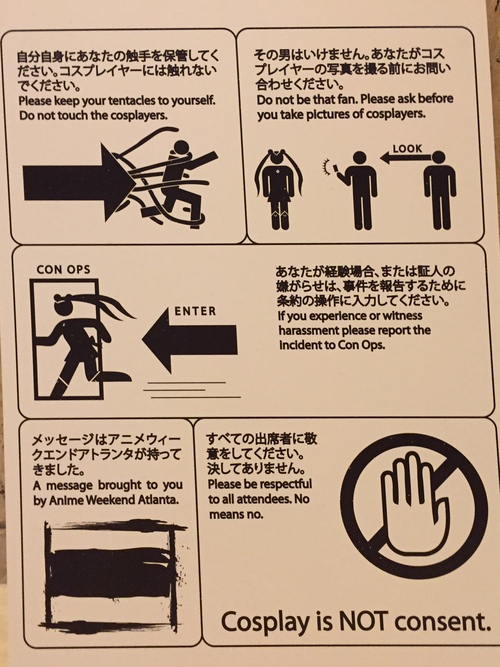 自分自身にあなたの触手を保管してください。コスプレイヤーには触れないでください。
Please keep your tentacles to yourself. Do not touch the cosplayers.

その男はいけません。あなたがコスプレイヤーの写真を撮る前にお問い合わせください。
Do not be that fan. Please ask before you take pictures of cosplayers.

LOOK

CON OPS

ENTER

あなたが経験場合、または証人の嫌がらせは、事件を報告するために条約の操作に入力してください。
If you experience or witness harassment please report the incident to Con Ops.

メッセージはアニメウィークエンドアトランタが持ってきました。
A message brought to you by Anime Weekend Atlanta.

すべての出席者に敬意をしてください。決してありません。
Please be respectful to all attendees. No means no.

Cosplay is NOT consent.