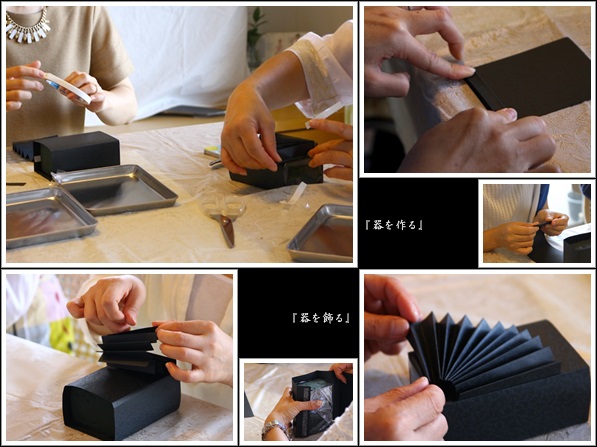 『器を作る』

『器を飾る』