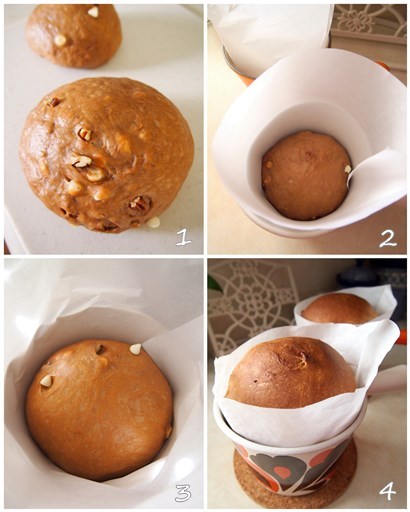 1
2
3
4