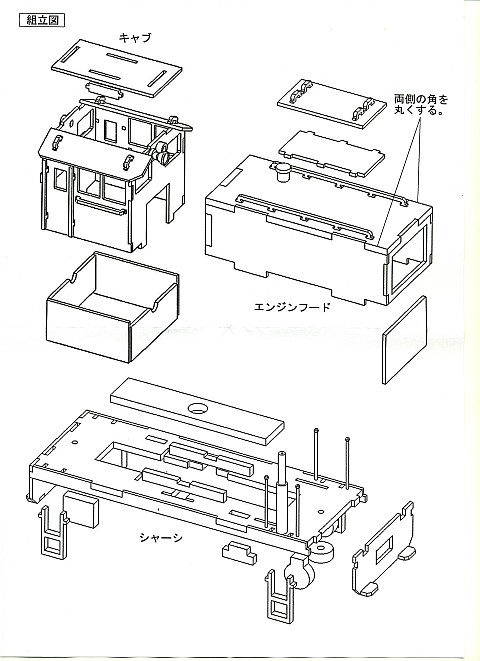 組立図

キャブ

両側の角を丸くする。

エンジンフード

シャーシ