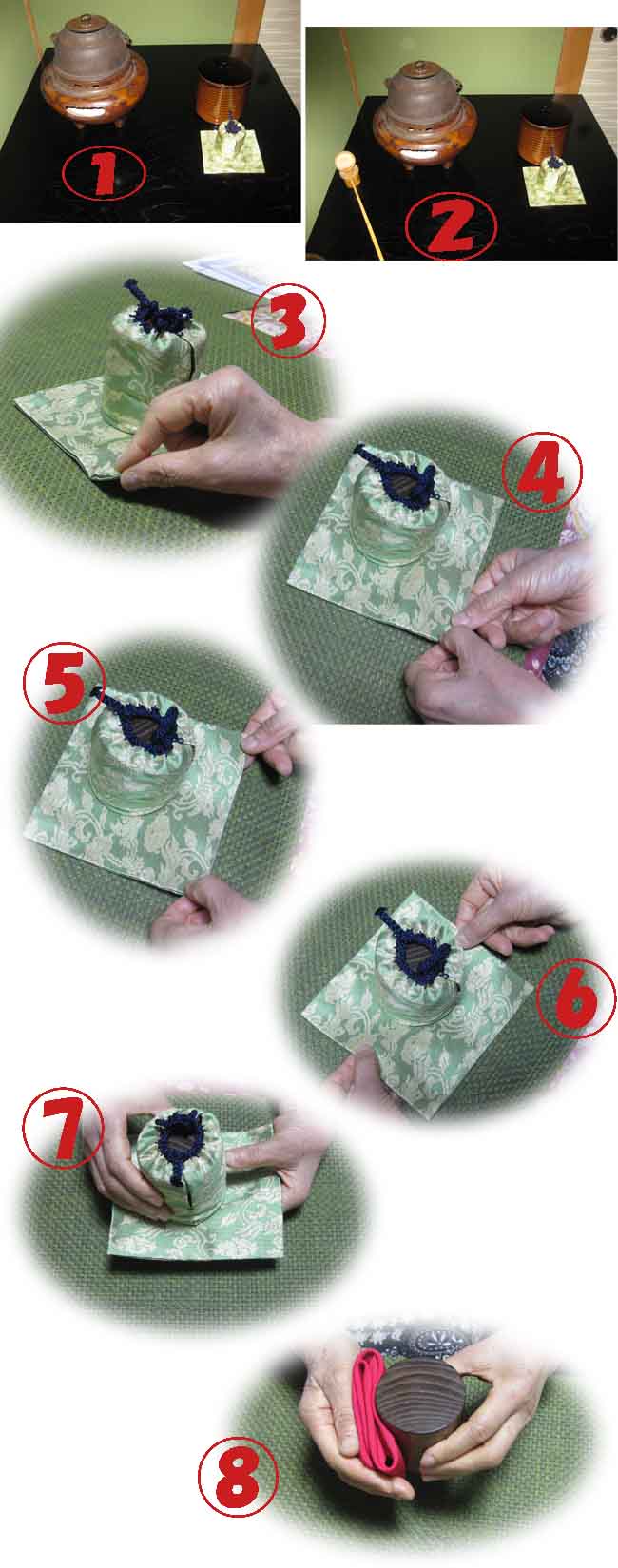 1

2

3

4

5

6

7

8