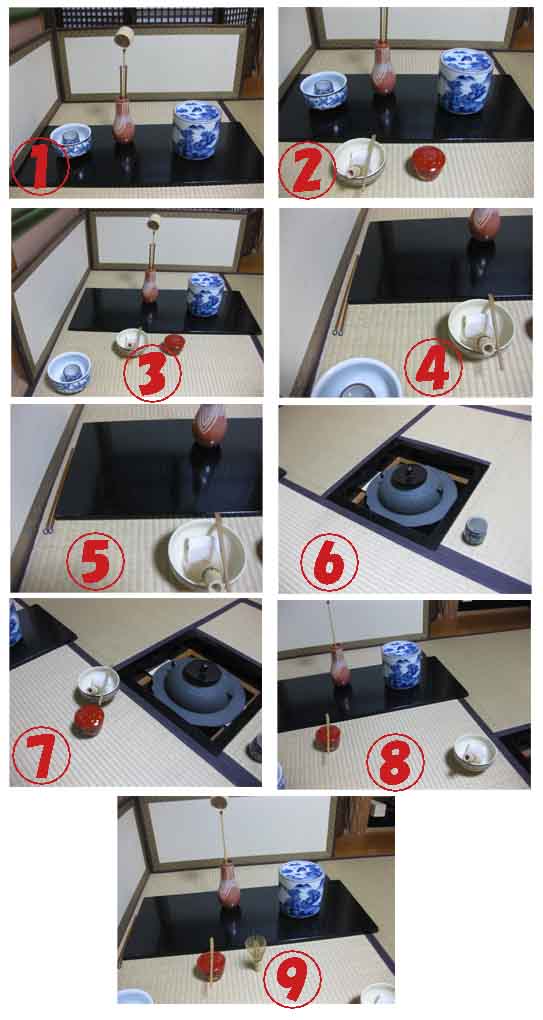 1
2
3
4
5
6
7
8
9