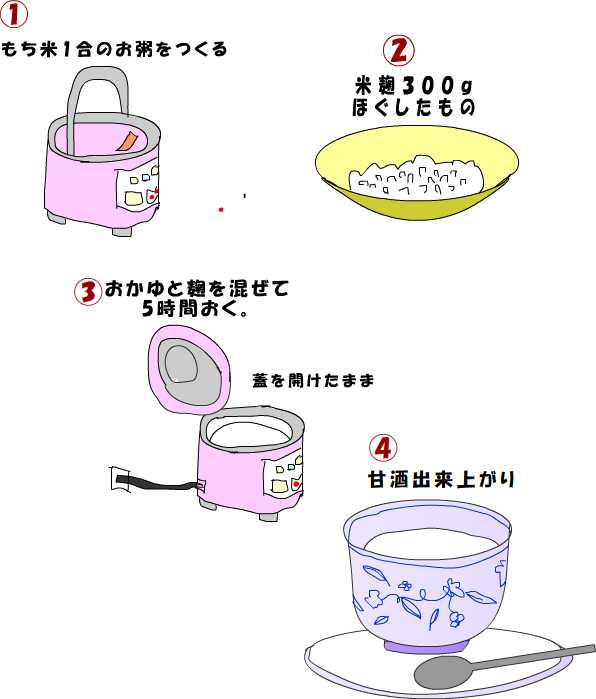 ①
もち米1合のお粥をつくる

②
米麹300g
ほぐしたもの

③おかゆと麹を混ぜて
5時間おく。

蓋を開けたまま

④
甘酒出来上がり