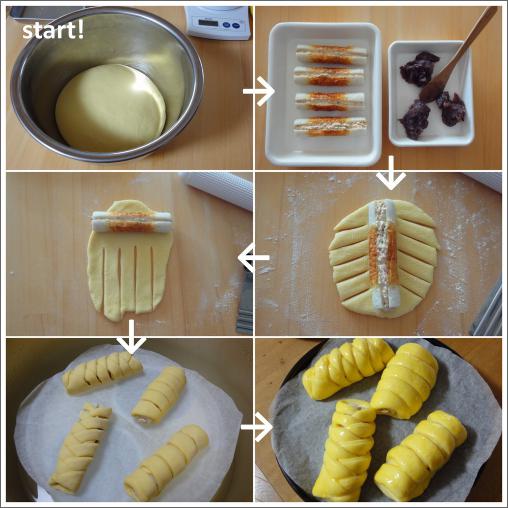 start!