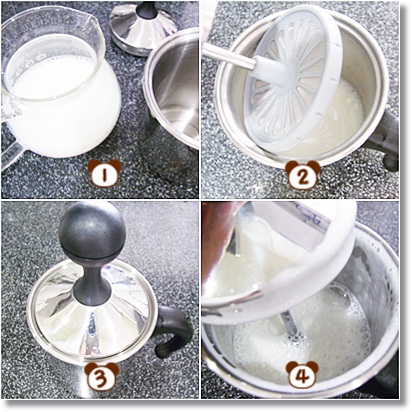 1
2
3
4