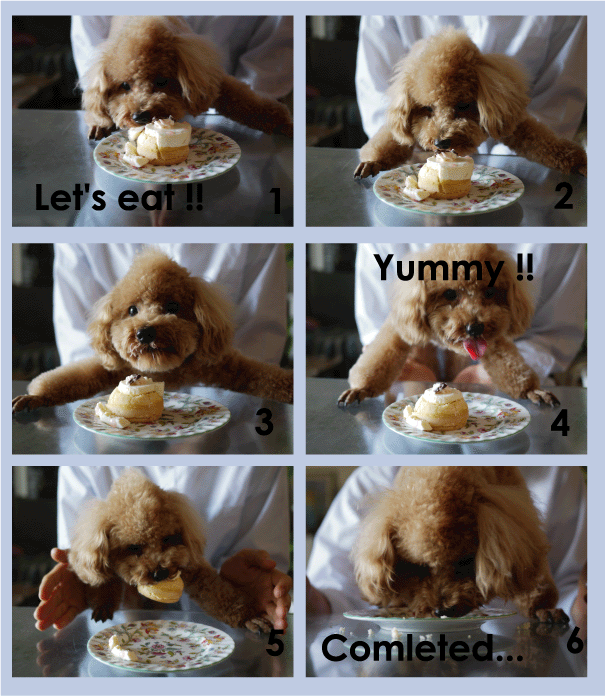 Let's eat !! 1

2

3

Yummy !!

4

5

Comleted... 6