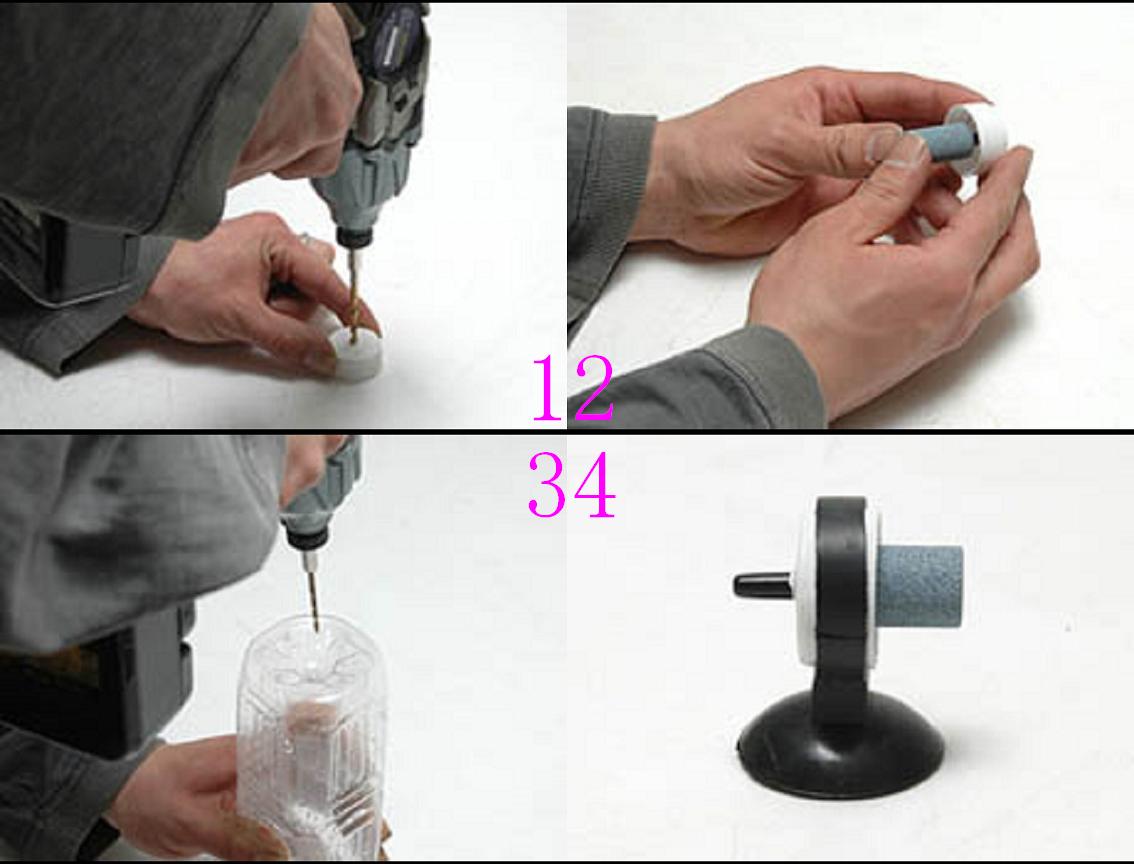 12
34