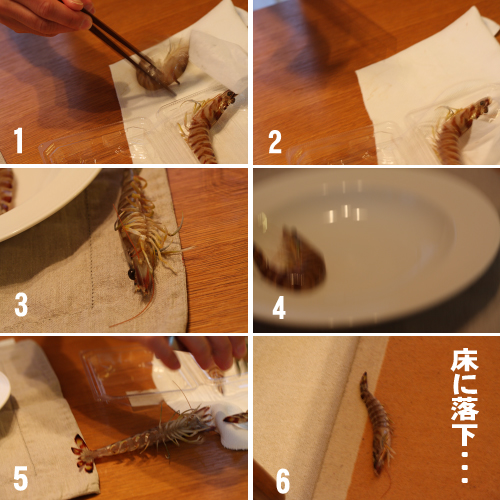 1
2
3
4
5
6
床に落下…