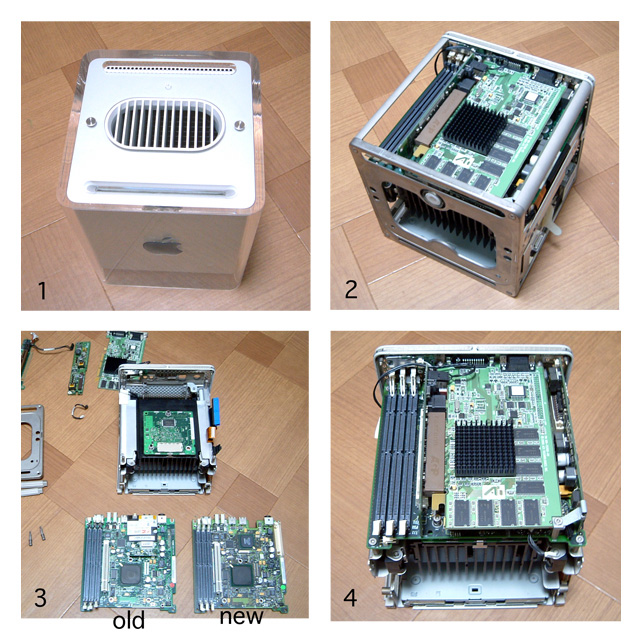 1

2

3

old

new

4