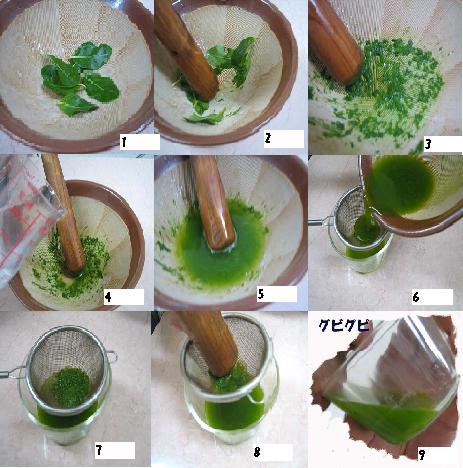 1

2

3

4

5

6

7

8

グビグビ

9